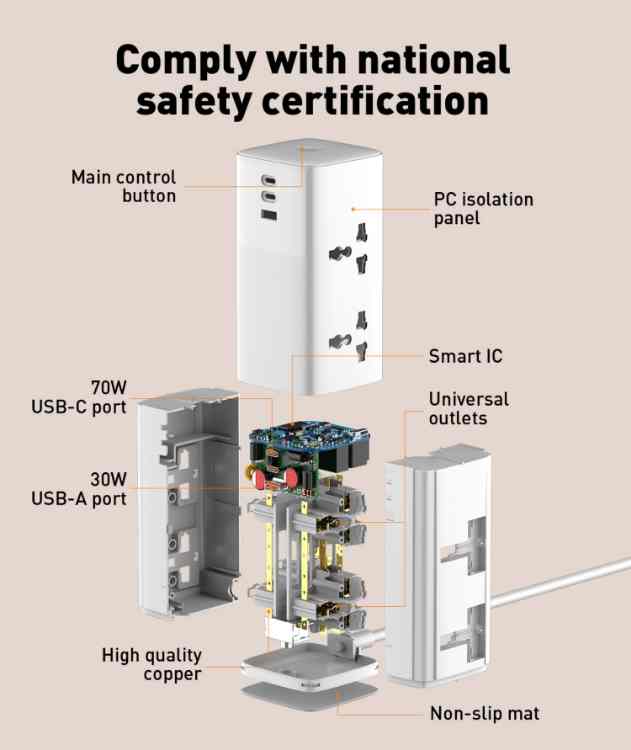 Comply with national safety certification

Main control button

PC isolation panel

Smart IC

70W USB-C port

Universal outlets

30W USB-A port

High quality copper

Non-slip mat